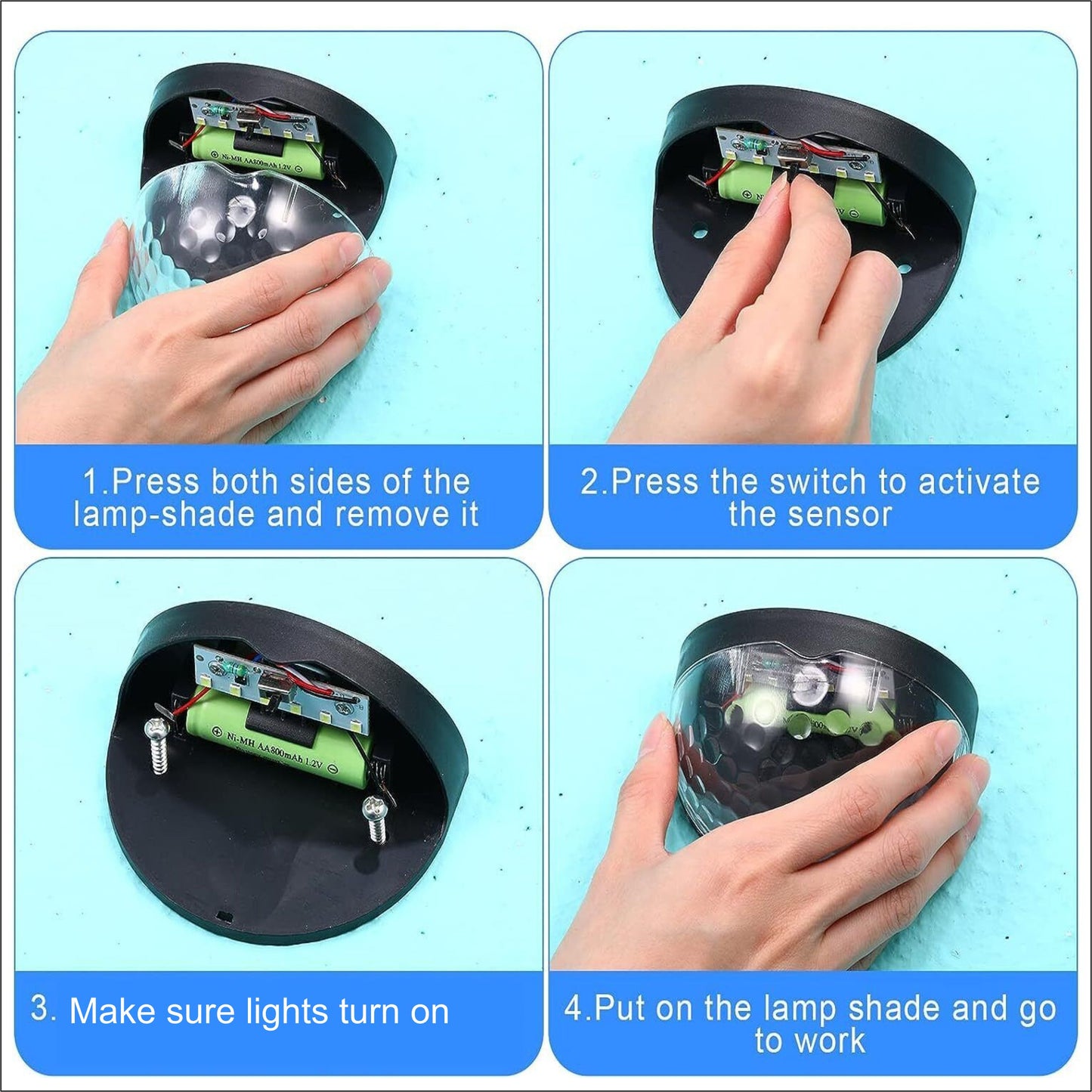 Ni-MH AA800mAh 1.2V

1.Press both sides of the lamp-shade and remove it

2.Press the switch to activate the sensor

Ni-MH AA800mAh 1.2V

3. Make sure lights turn on

4.Put on the lamp shade and go to work